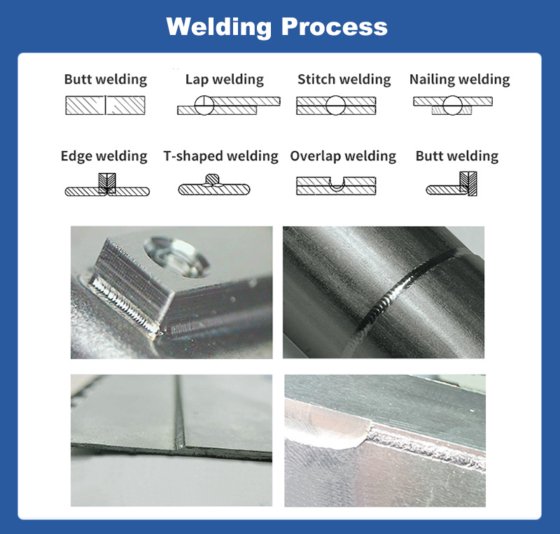 Welding Process

Butt welding

Lap welding

Stitch welding

Nailing welding

Edge welding

T-shaped welding

Overlap welding

Butt welding