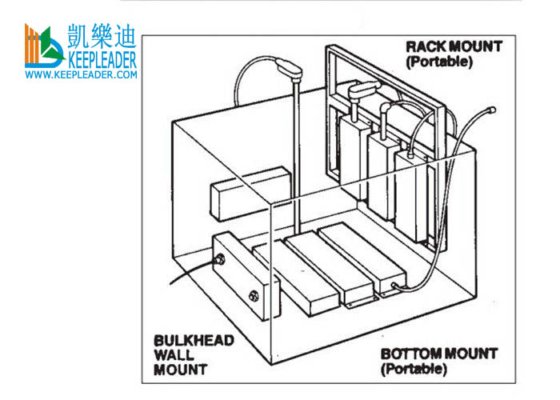 凱樂迪
KEEPLEADER
WWW.KEEPLEADER.COM

RACK MOUNT
(Portable)

BULKHEAD
WALL
MOUNT

BOTTOM MOUNT
(Portable)