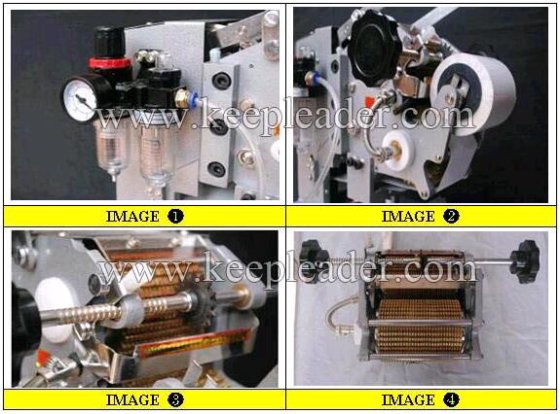 www.keepleader.com

IMAGE ❶

IMAGE ❷

www.keepleader.com

IMAGE ❸

IMAGE ❹