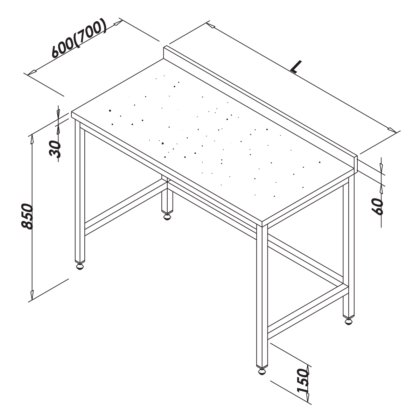 600(700)
L
30
850
60
150