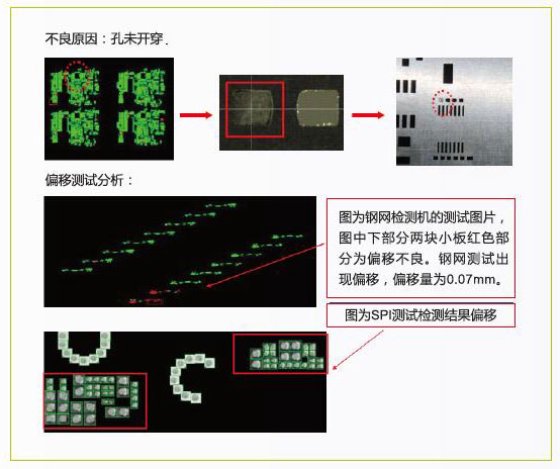 不良原因：孔未开穿.

偏移测试分析：

图为钢网检测机的测试图片，图中下部分两块小板红色部分为偏移不良。钢网测试出现偏移，偏移量为0.07mm。

图为SPI测试检测结果偏移