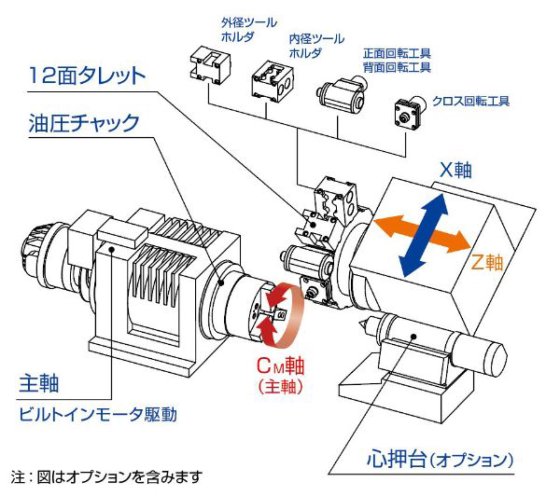 外径ツール
ホルダ

内径ツール
ホルダ

正面回転工具
背面回転工具

クロス回転工具

12面タレット

油圧チャック

X軸

Z軸

$C_M$軸
(主軸)

主軸

ビルトインモータ駆動

心押台(オプション)

注：図はオプションを含みます