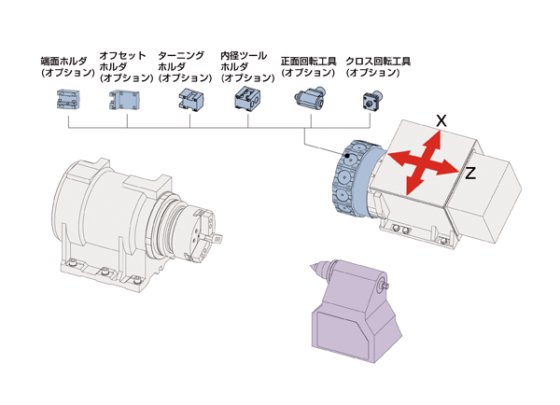 端面ホルダ
(オプション)

オフセット
ホルダ
(オプション)

ターニング
ホルダ
(オプション)

内径ツール
ホルダ
(オプション)

正面回転工具
(オプション)

クロス回転工具
(オプション)

X

Z