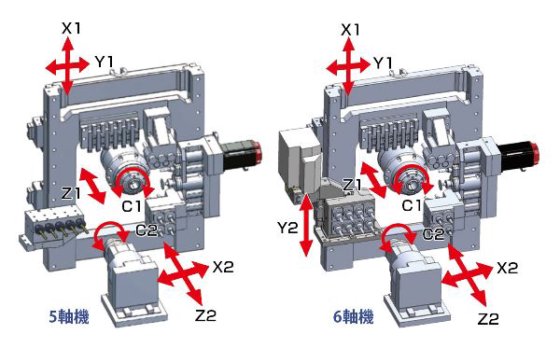 X1
Y1
Z1
C1
C2
X2
Z2
5軸機

X1
Y1
Z1
C1
Y2
C2
X2
Z2
6軸機