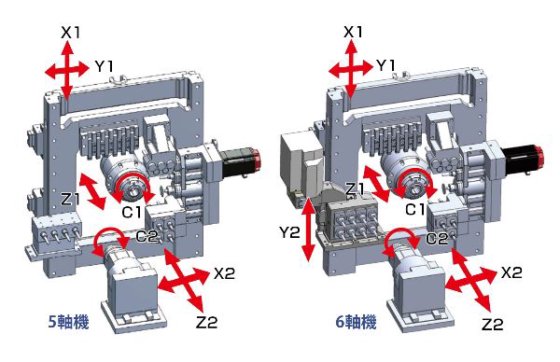 X1
Y1
Z1
C1
C2
X2
Z2
5軸機

X1
Y1
Z1
C1
Y2
C2
X2
Z2
6軸機