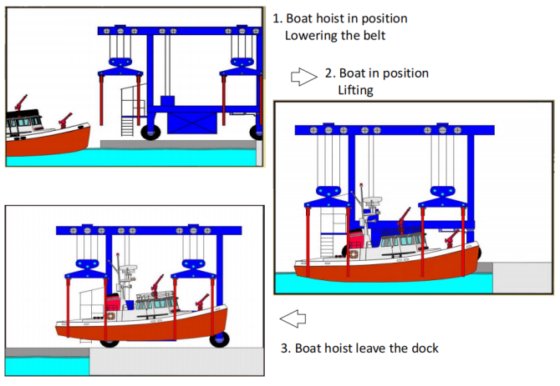 1. Boat hoist in position
Lowering the belt

2. Boat in position
Lifting

3. Boat hoist leave the dock