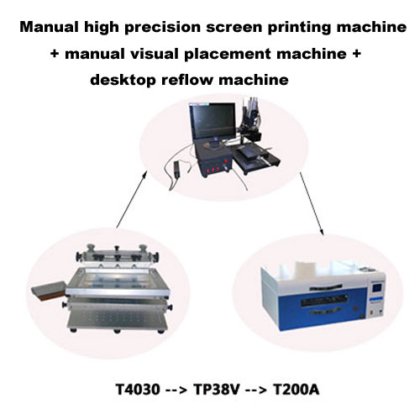 Manual high precision screen printing machine + manual visual placement machine + desktop reflow machine

T4030 --> TP38V --> T200A