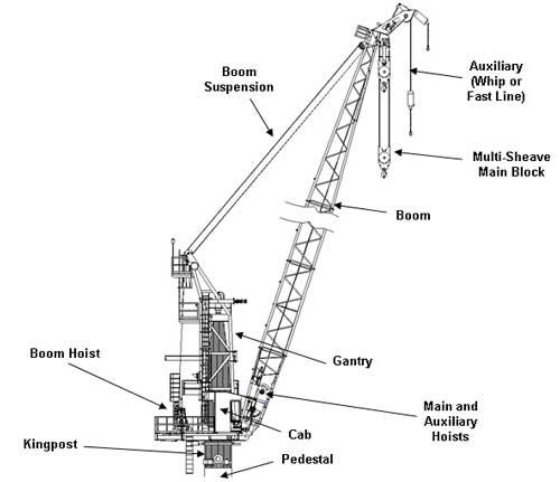 Boom Suspension

Auxiliary (Whip or Fast Line)

Multi-Sheave Main Block

Boom

Gantry

Boom Hoist

Main and Auxiliary Hoists

Cab

Kingpost

Pedestal