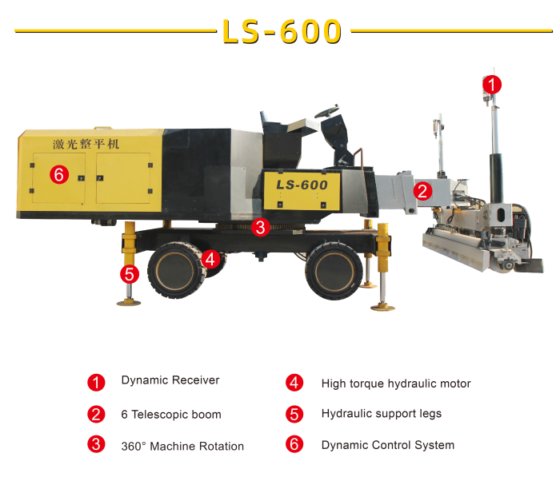 LS-600

1

激光整平机

6

LS-600

2

3

4

5

1 Dynamic Receiver

2 6 Telescopic boom

3 360° Machine Rotation

4 High torque hydraulic motor

5 Hydraulic support legs

6 Dynamic Control System