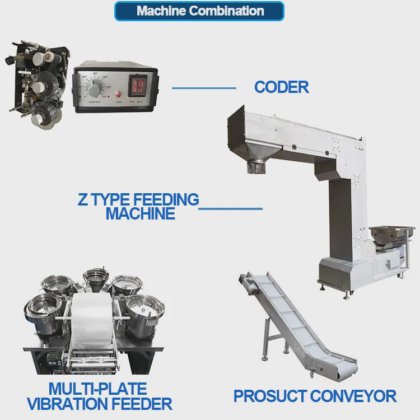 Machine Combination

CODER

Z TYPE FEEDING MACHINE

MULTI-PLATE VIBRATION FEEDER

PROSUCT CONVEYOR