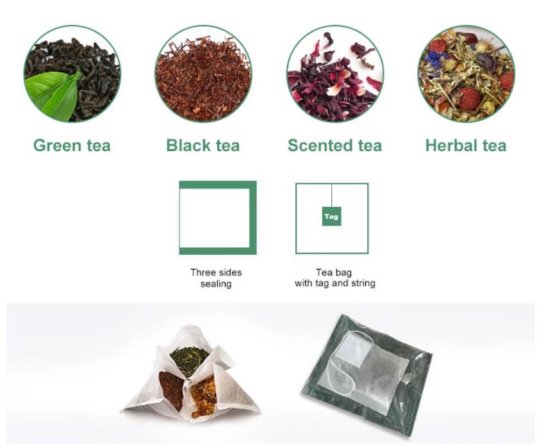 Green tea

Black tea

Scented tea

Herbal tea

Tag

Three sides sealing

Tea bag with tag and string