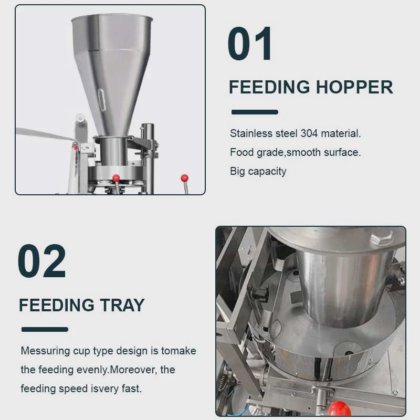 01

FEEDING HOPPER

Stainless steel 304 material.
Food grade,smooth surface.
Big capacity

02

FEEDING TRAY

Messuring cup type design is tomake the feeding evenly.Moreover, the feeding speed isvery fast.