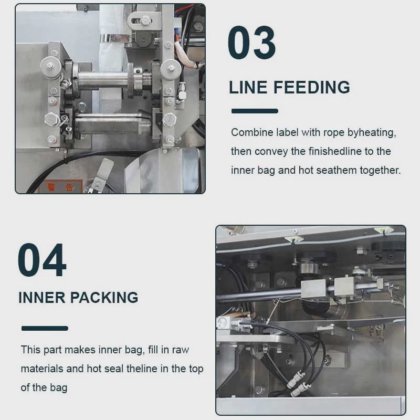 03

LINE FEEDING

Combine label with rope byheating, then convey the finishedline to the inner bag and hot seathem together.

04

INNER PACKING

This part makes inner bag, fill in raw materials and hot seal theline in the top of the bag