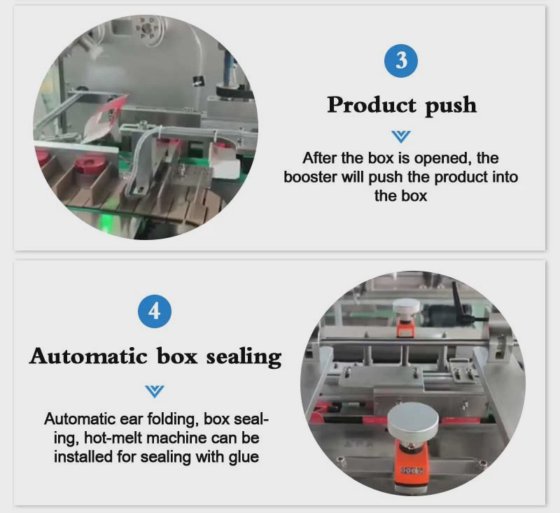 3

Product push

After the box is opened, the booster will push the product into the box

4

Automatic box sealing

Automatic ear folding, box sealing, hot-melt machine can be installed for sealing with glue