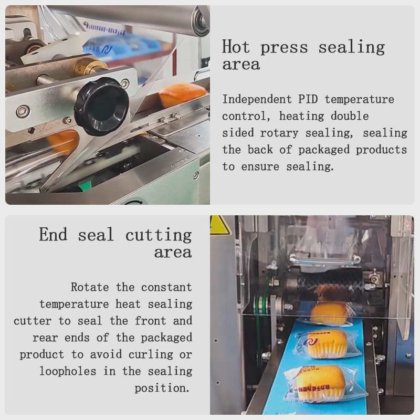 Hot press sealing area

Independent PID temperature control, heating double sided rotary sealing, sealing the back of packaged products to ensure sealing.

End seal cutting area

Rotate the constant temperature heat sealing cutter to seal the front and rear ends of the packaged product to avoid curling or loopholes in the sealing position.