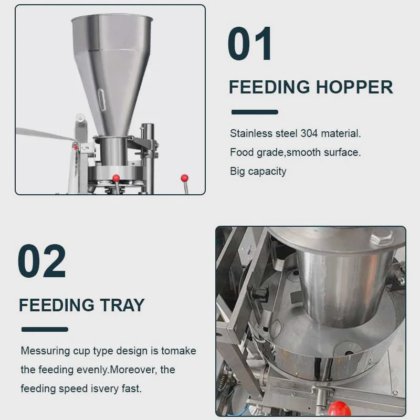 01

FEEDING HOPPER

Stainless steel 304 material.
Food grade,smooth surface.
Big capacity

02

FEEDING TRAY

Messuring cup type design is tomake the feeding evenly.Moreover, the feeding speed isvery fast.