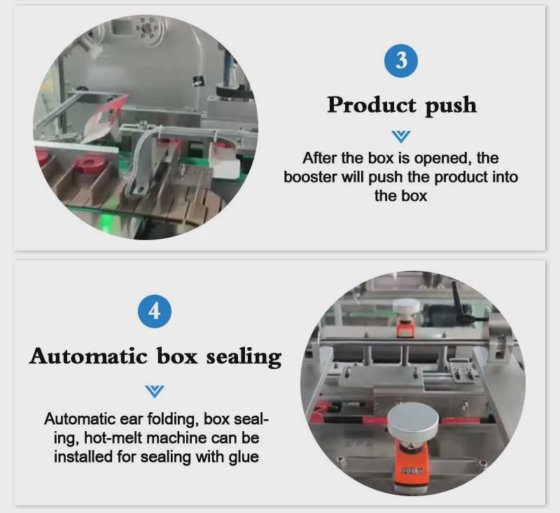 3

Product push

After the box is opened, the booster will push the product into the box

4

Automatic box sealing

Automatic ear folding, box sealing, hot-melt machine can be installed for sealing with glue