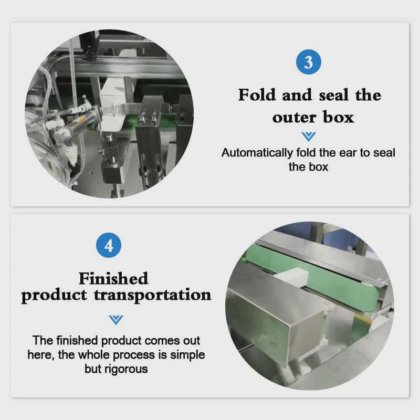 3

Fold and seal the outer box

Automatically fold the ear to seal the box

4

Finished product transportation

The finished product comes out here, the whole process is simple but rigorous