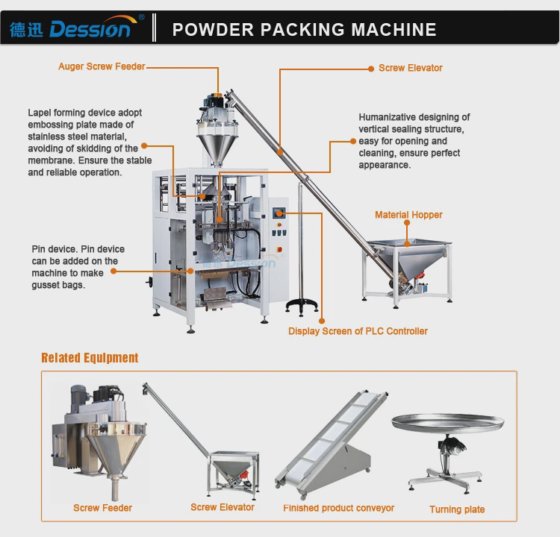 德迅 Dession®

POWDER PACKING MACHINE

Auger Screw Feeder

Screw Elevator

Lapel forming device adopt embossing plate made of stainless steel material, avoiding of skidding of the membrane. Ensure the stable and reliable operation.

Humanizative designing of vertical sealing structure, easy for opening and cleaning, ensure perfect appearance.

Material Hopper

Pin device. Pin device can be added on the machine to make gusset bags.

Dession

Display Screen of PLC Controller

Related Equipment

Screw Feeder

Screw Elevator

Finished product conveyor

Turning plate