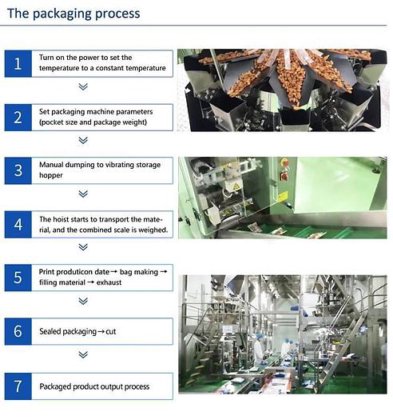 The packaging process

1 Turn on the power to set the temperature to a constant temperature

2 Set packaging machine parameters (pocket size and package weight)

3 Manual dumping to vibrating storage hopper

4 The hoist starts to transport the material, and the combined scale is weighed.

5 Print produticon date → bag making → filling material → exhaust

6 Sealed packaging → cut

7 Packaged product output process