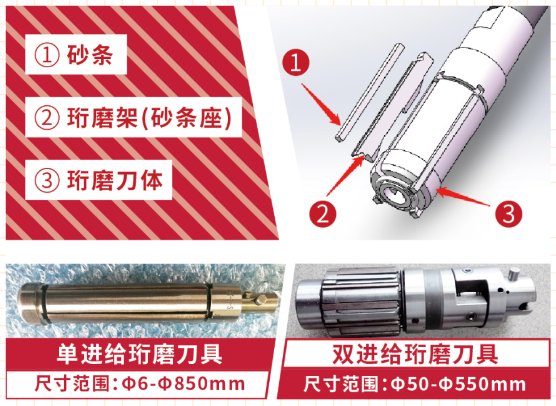 ① 砂条

② 珩磨架(砂条座)

③ 珩磨刀体

1

2

3

单进给珩磨刀具

尺寸范围：Φ6-Φ850mm

双进给珩磨刀具

尺寸范围：Φ50-Φ550mm