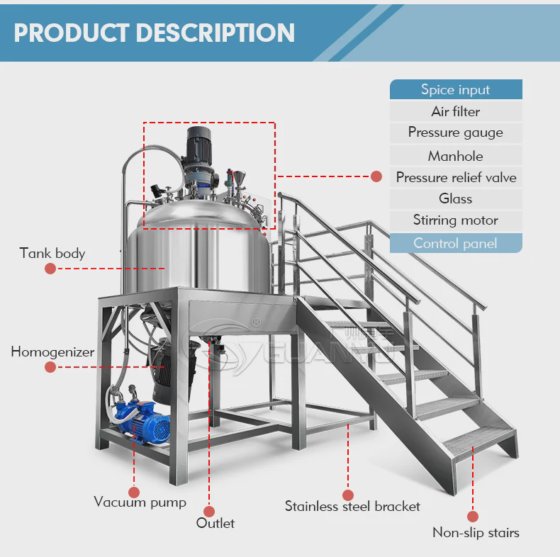 PRODUCT DESCRIPTION

Spice input
Air filter
Pressure gauge
Manhole
Pressure relief valve
Glass
Stirring motor
Control panel

Tank body

Homogenizer

YEUANYU

Vacuum pump

Outlet

Stainless steel bracket

Non-slip stairs