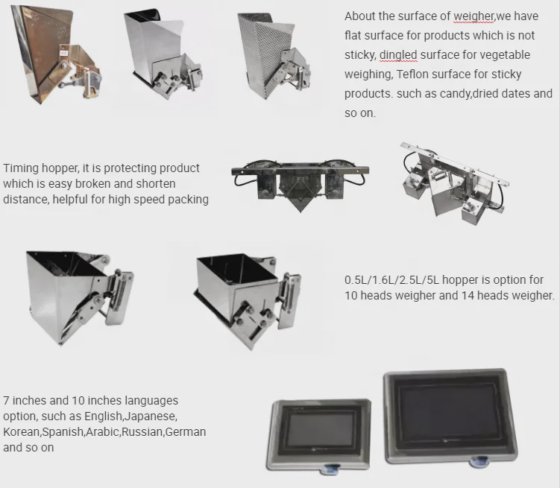 About the surface of weigher,we have flat surface for products which is not sticky, dingled surface for vegetable weighing, Teflon surface for sticky products. such as candy,dried dates and so on.

Timing hopper, it is protecting product which is easy broken and shorten distance, helpful for high speed packing

0.5L/1.6L/2.5L/5L hopper is option for 10 heads weigher and 14 heads weigher.

7 inches and 10 inches languages option, such as English,Japanese, Korean,Spanish,Arabic,Russian,German and so on