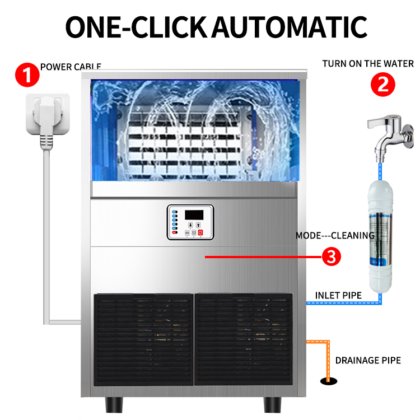 ONE-CLICK AUTOMATIC

1 POWER CABLE

TURN ON THE WATER

2

MODE---CLEANING

3

INLET PIPE

DRAINAGE PIPE