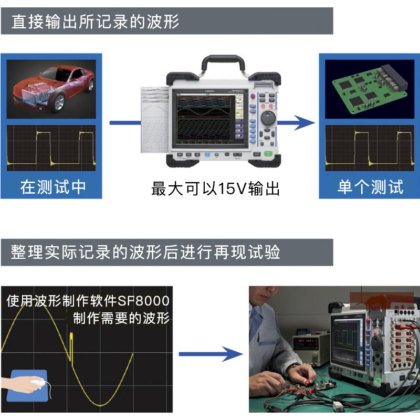 直接输出所记录的波形

在测试中

最大可以15V输出

单个测试

整理实际记录的波形后进行再现试验

使用波形制作软件SF8000
制作需要的波形