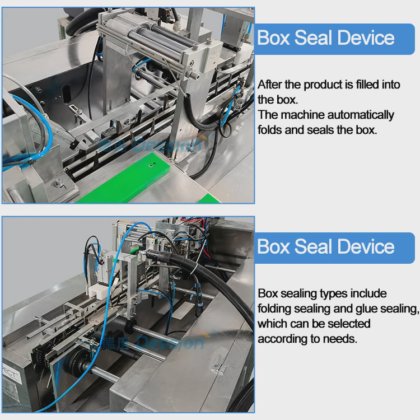 Box Seal Device

After the product is filled into the box.
The machine automatically folds and seals the box.

Box Seal Device

Box sealing types include folding sealing and glue sealing, which can be selected according to needs.