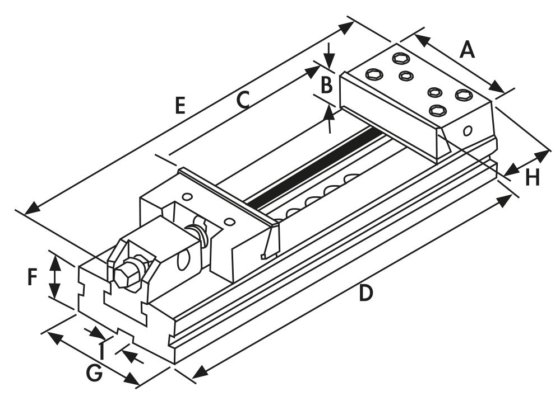 A
B
E
C
H
F
D
I
G