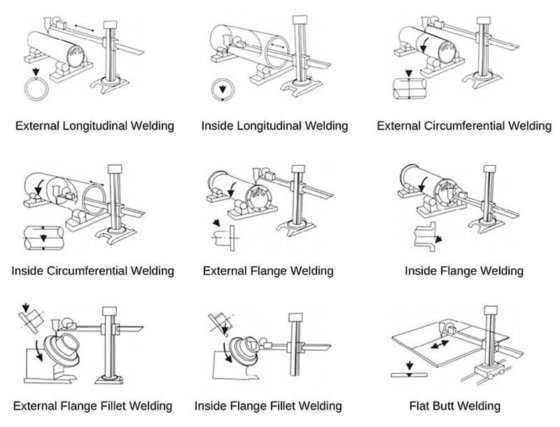 External Longitudinal Welding

Inside Longitudinal Welding

External Circumferential Welding

Inside Circumferential Welding

External Flange Welding

Inside Flange Welding

External Flange Fillet Welding

Inside Flange Fillet Welding

Flat Butt Welding