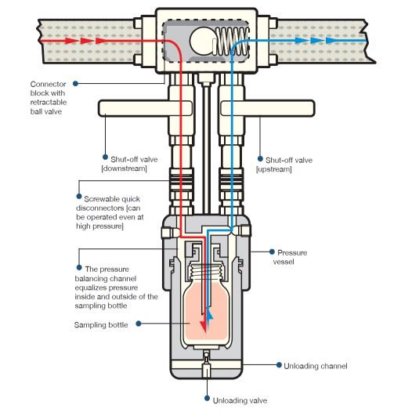 Connector block with retractable ball valve

Shut-off valve [downstream]

Shut-off valve [upstream]

Screwable quick disconnectors [can be operated even at high pressure]

Pressure vessel

The pressure balancing channel equalizes pressure inside and outside of the sampling bottle

Sampling bottle

Unloading channel

Unloading valve