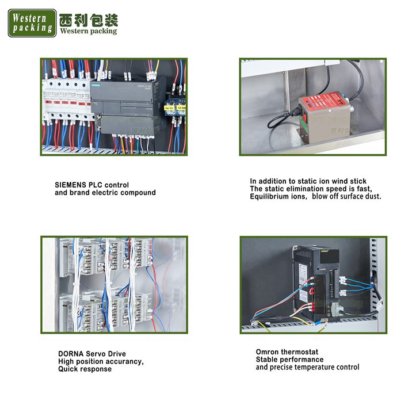 Western packing 西利包装 Western packing

SIEMENS PLC control
and brand electric compound

In addition to static ion wind stick
The static elimination speed is fast,
Equilibrium ions, blow off surface dust.

DORNA Servo Drive
High position accurancy,
Quick response

Omron thermostat
Stable performance
and precise temperature control