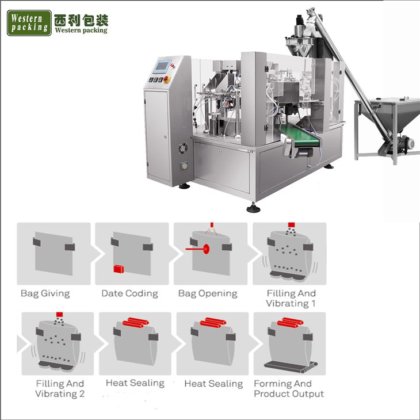 Western packing 西利包装 Western packing

Bag Giving

Date Coding

Bag Opening

Filling And Vibrating 1

Filling And Vibrating 2

Heat Sealing

Heat Sealing

Forming And Product Output