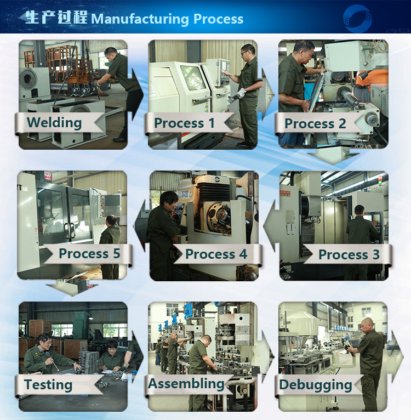 生产过程 Manufacturing Process

Welding

Process 1

Process 2

Process 5

Process 4

Process 3

Testing

Assembling

Debugging