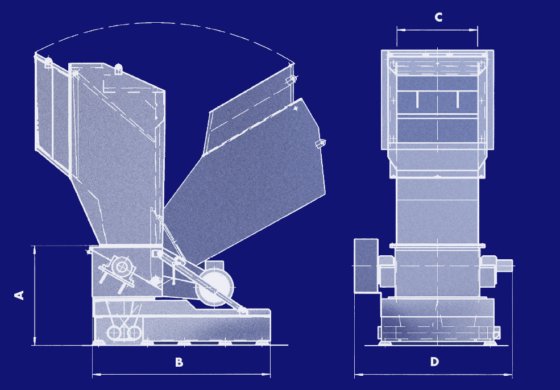 C
A
B
D