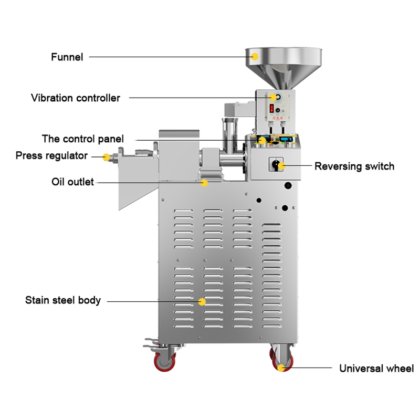 Funnel
Vibration controller
The control panel
Press regulator
Reversing switch
Oil outlet
Stain steel body
Universal wheel