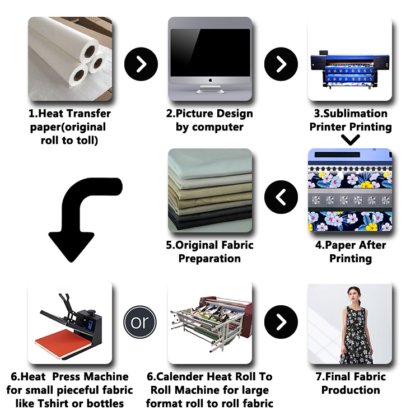 1.Heat Transfer paper(original roll to toll)

2.Picture Design by computer

3.Sublimation Printer Printing

4.Paper After Printing

5.Original Fabric Preparation

6.Heat Press Machine for small pieceful fabric like Tshirt or bottles

or

6.Calender Heat Roll To Roll Machine for large format roll to roll fabric

7.Final Fabric Production